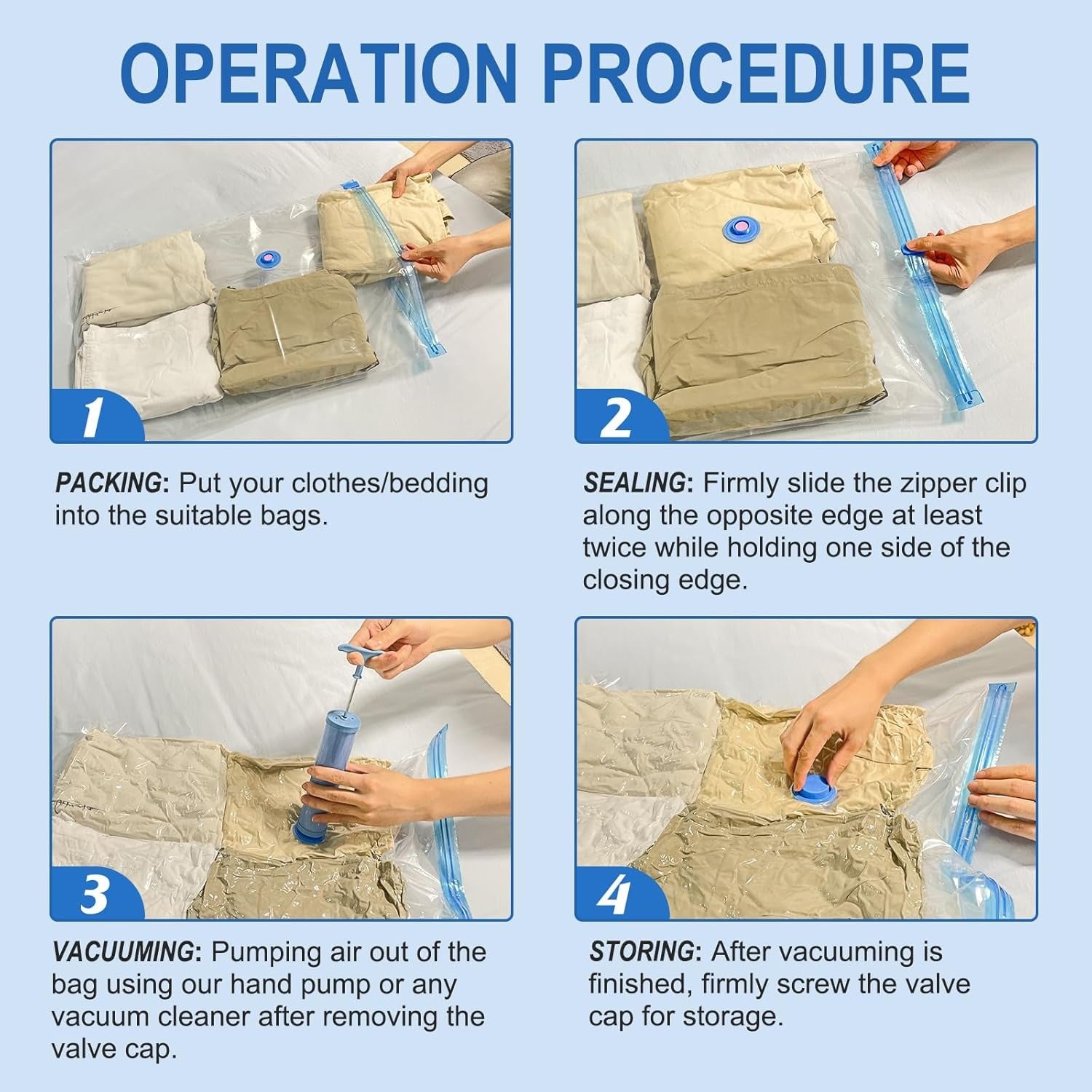 OPERATION PROCEDURE

1

PACKING: Put your clothes/bedding into the suitable bags.

2

SEALING: Firmly slide the zipper clip along the opposite edge at least twice while holding one side of the closing edge.

3

VACUUMING: Pumping air out of the bag using our hand pump or any vacuum cleaner after removing the valve cap.

4

STORING: After vacuuming is finished, firmly screw the valve cap for storage.