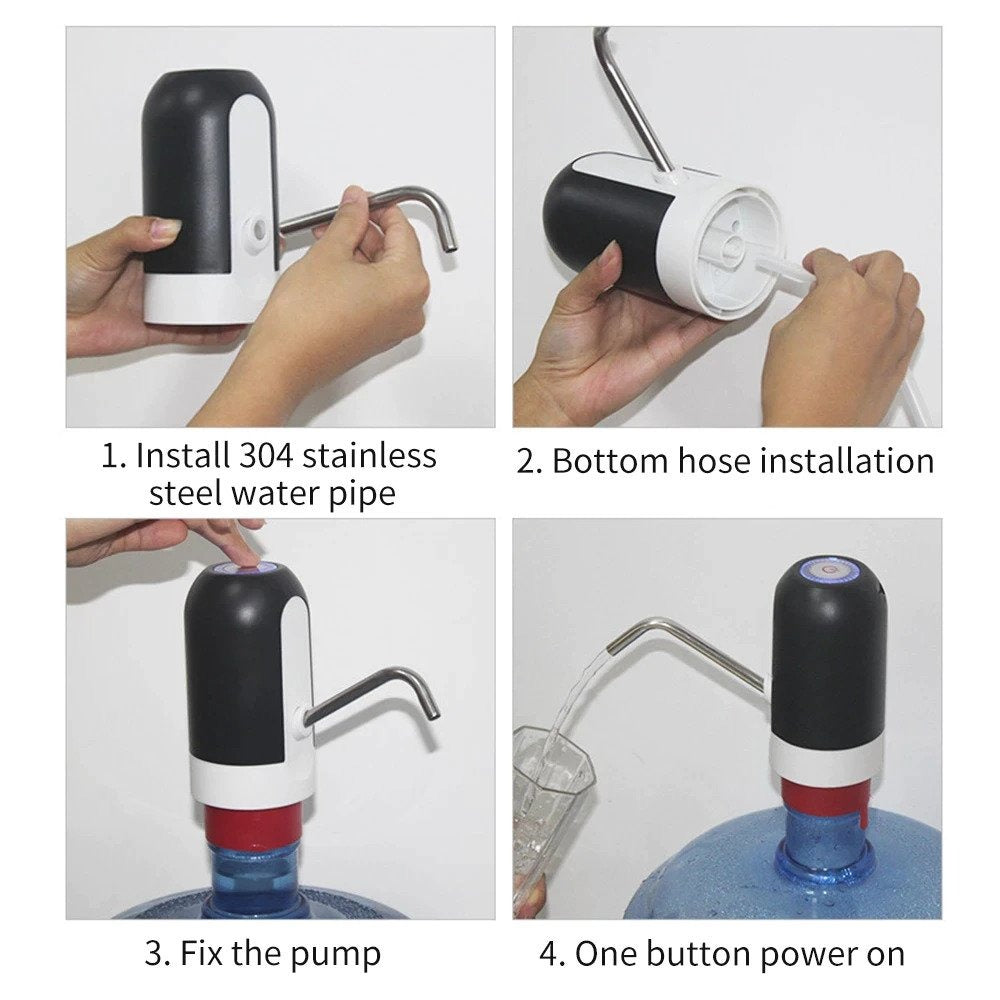 1. Install 304 stainless steel water pipe

2. Bottom hose installation

3. Fix the pump

4. One button power on